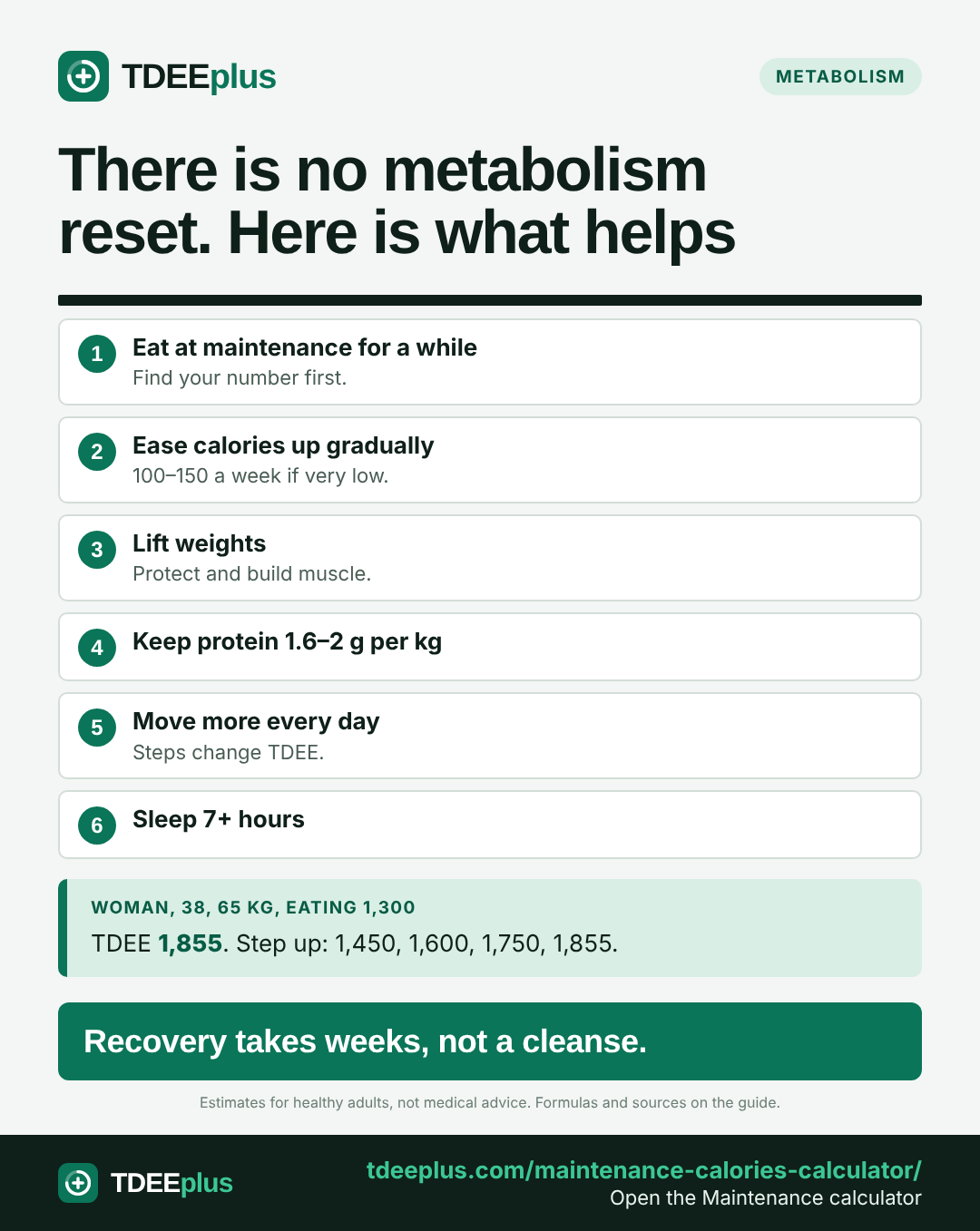 TDEEplus

METABOLISM

There is no metabolism reset. Here is what helps

1
Eat at maintenance for a while
Find your number first.

2
Ease calories up gradually
100–150 a week if very low.

3
Lift weights
Protect and build muscle.

4
Keep protein 1.6–2 g per kg

5
Move more every day
Steps change TDEE.

6
Sleep 7+ hours

WOMAN, 38, 65 KG, EATING 1,300
TDEE 1,855. Step up: 1,450, 1,600, 1,750, 1,855.

Recovery takes weeks, not a cleanse.

Estimates for healthy adults, not medical advice. Formulas and sources on the guide.

TDEEplus

tdeeplus.com/maintenance-calories-calculator/
Open the Maintenance calculator