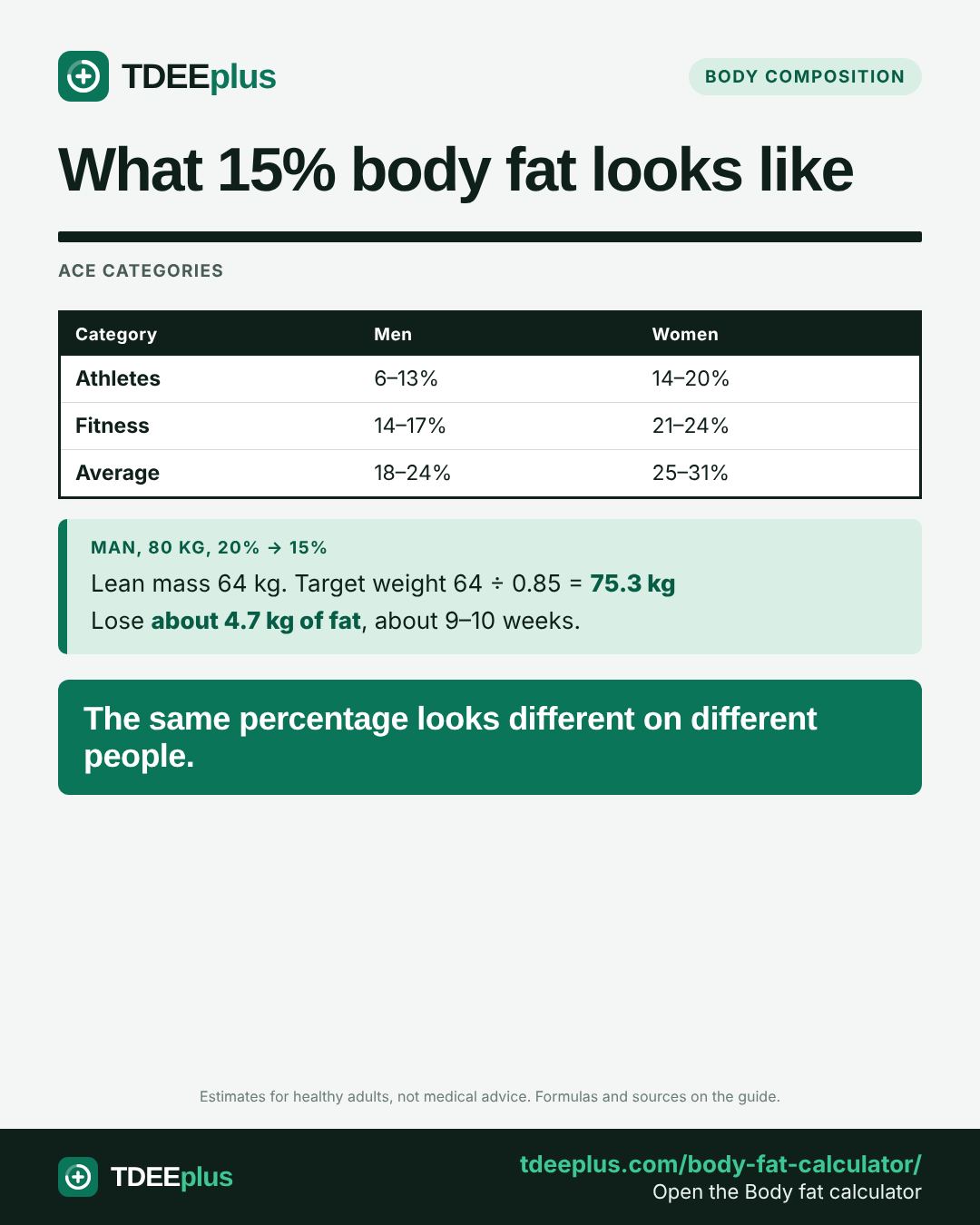 TDEEplus

BODY COMPOSITION

What 15% body fat looks like

ACE CATEGORIES

| Category | Men | Women |
|---|---|---|
| Athletes | 6–13% | 14–20% |
| Fitness | 14–17% | 21–24% |
| Average | 18–24% | 25–31% |

MAN, 80 KG, 20% → 15%

Lean mass 64 kg. Target weight 64 ÷ 0.85 = 75.3 kg

Lose about 4.7 kg of fat, about 9–10 weeks.

The same percentage looks different on different people.

Estimates for healthy adults, not medical advice. Formulas and sources on the guide.

TDEEplus

tdeeplus.com/body-fat-calculator/
Open the Body fat calculator